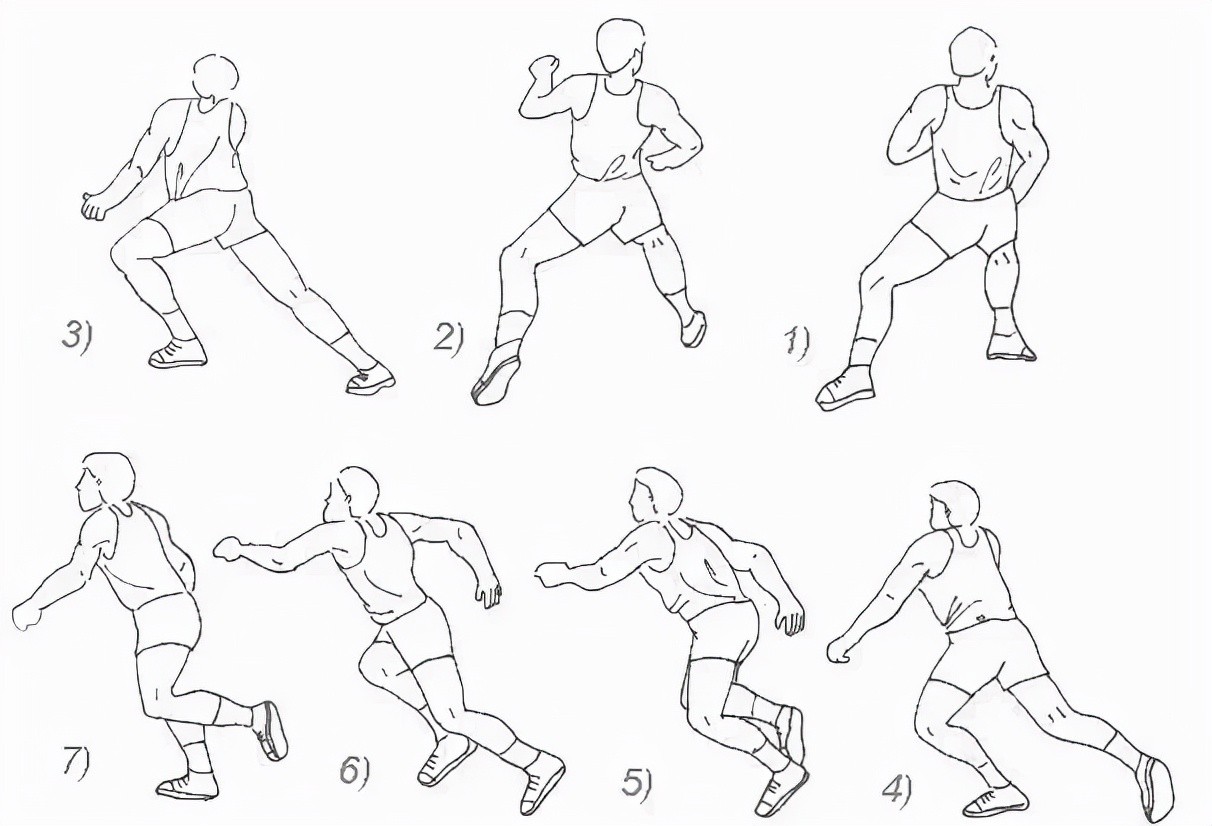 3)
2)
1)
7)
6)
5)
4)