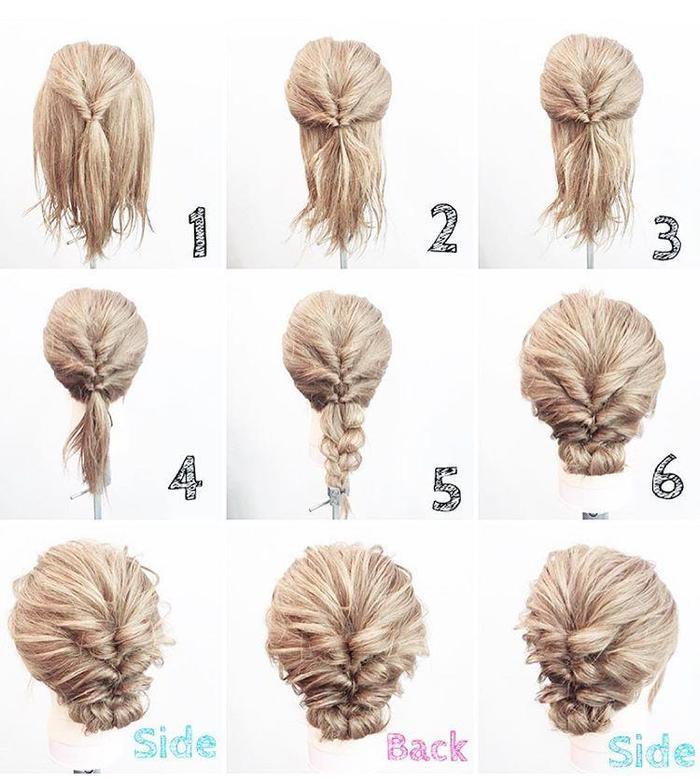 1

2

3

4

5

6

Side

Back

Side