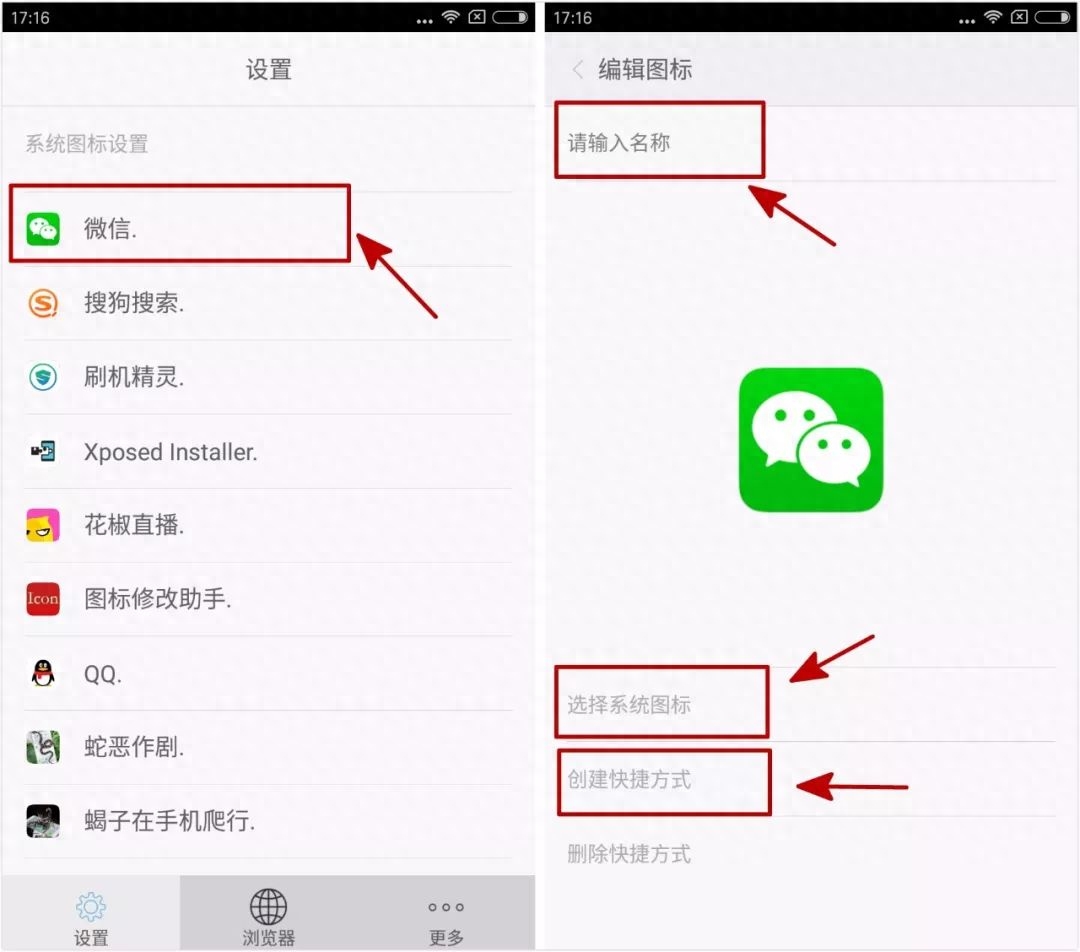 17:16

设置

系统图标设置

微信.

搜狗搜索.

刷机精灵.

Xposed Installer.

花椒直播.

Icon 图标修改助手.

QQ.

蛇恶作剧.

蝎子在手机爬行.

设置 浏览器 更多

17:16

编辑图标

请输入名称

选择系统图标

创建快捷方式

删除快捷方式