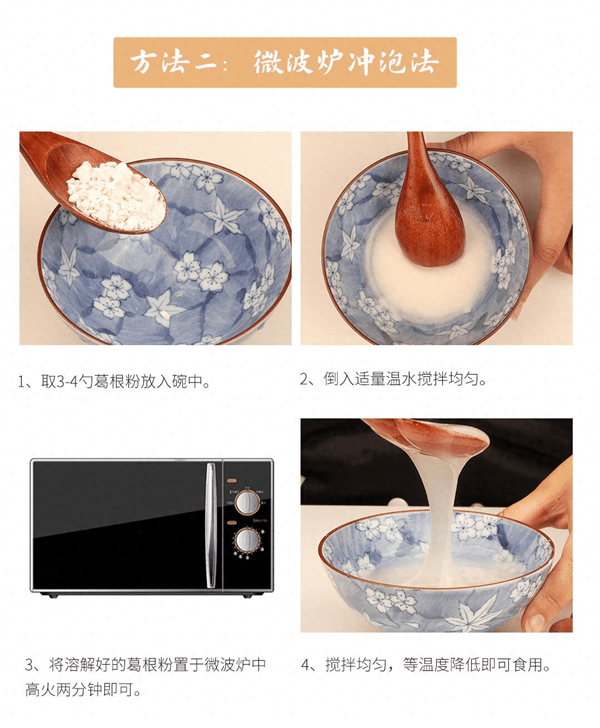 方法二：微波炉冲泡法

1、取3-4勺葛根粉放入碗中。

2、倒入适量温水搅拌均匀。

3、将溶解好的葛根粉置于微波炉中高火两分钟即可。

4、搅拌均匀，等温度降低即可食用。