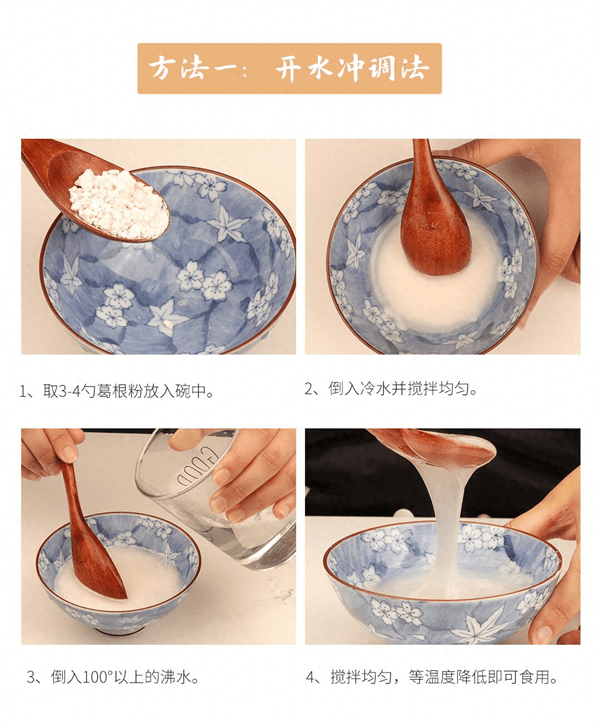 方法一：开水冲调法

1、取3-4勺葛根粉放入碗中。

2、倒入冷水并搅拌均匀。

GOOD

3、倒入100°以上的沸水。

4、搅拌均匀，等温度降低即可食用。